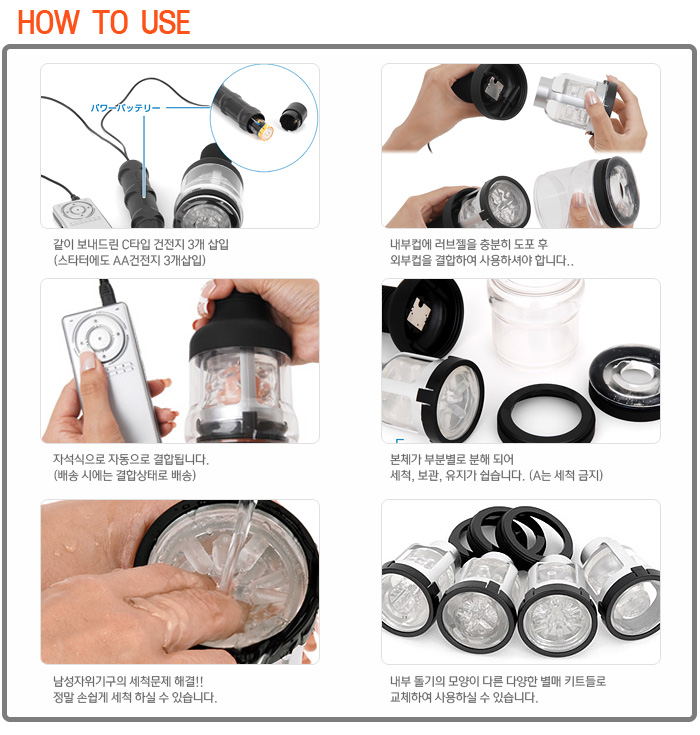 HOW TO USE

パワーバッテリー

같이 보내드린 C타입 건전지 3개 삽입
(스타터에도 AA건전지 3개삽입)

내부컵에 러브젤을 충분히 도포 후
외부컵을 결합하여 사용하셔야 합니다..

자석식으로 자동으로 결합됩니다.
(배송 시에는 결합상태로 배송)

본체가 부분별로 분해 되어
세척, 보관, 유지가 쉽습니다. (A는 세척 금지)

남성자위기구의 세척문제 해결!!
정말 손쉽게 세척 하실 수 있습니다.

내부 돌기의 모양이 다른 다양한 별매 키트들로
교체하여 사용하실 수 있습니다.